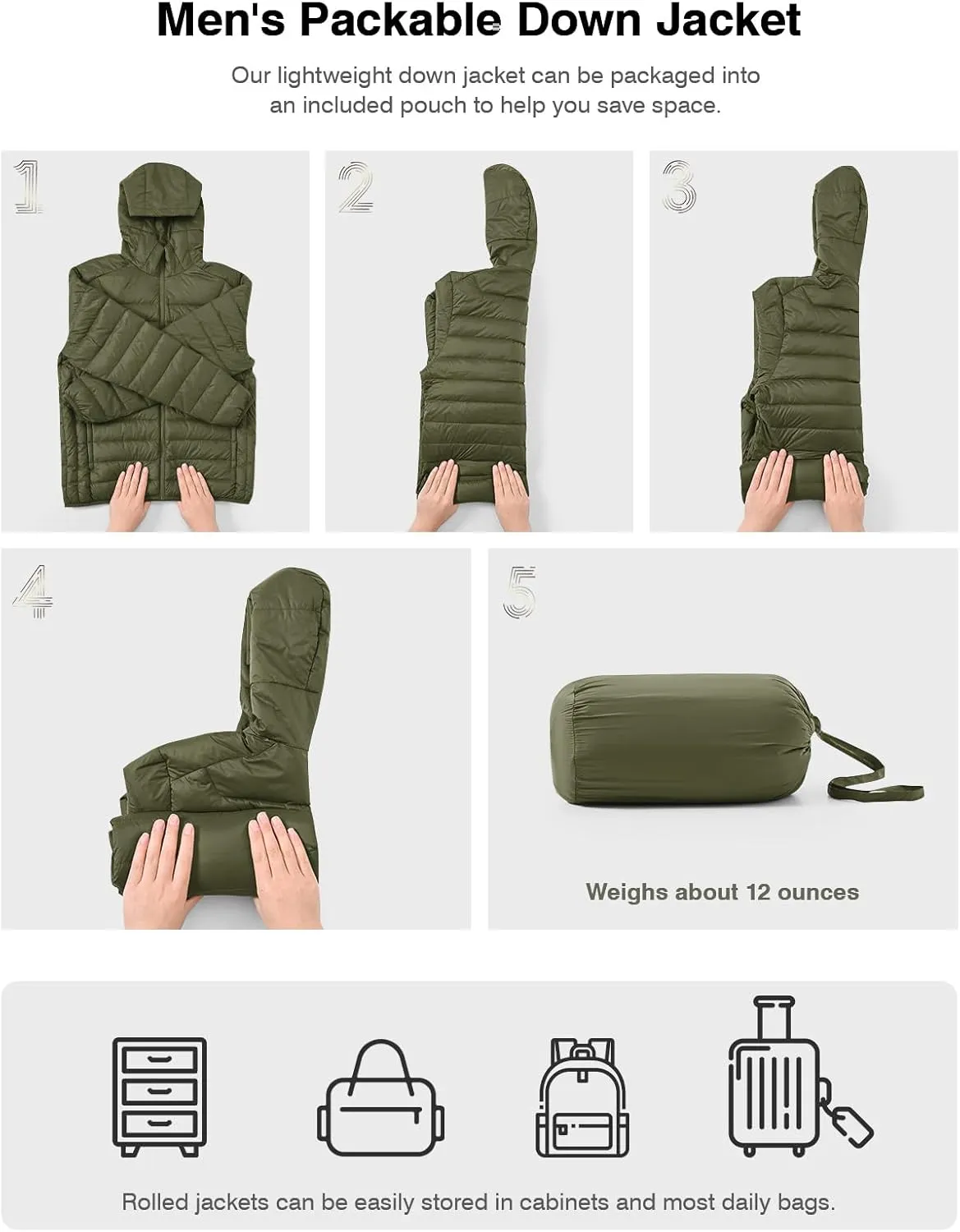 Men's Packable Down Jacket

Our lightweight down jacket can be packaged into an included pouch to help you save space.

1

2

3

4

5

Weighs about 12 ounces

Rolled jackets can be easily stored in cabinets and most daily bags.